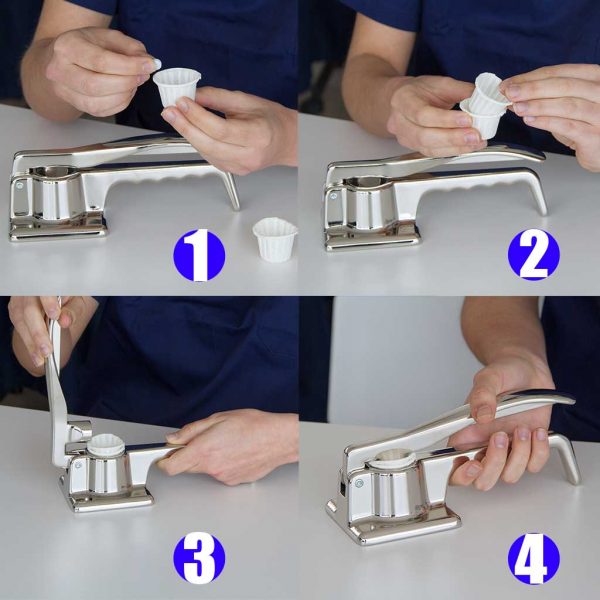 1

2

3

4